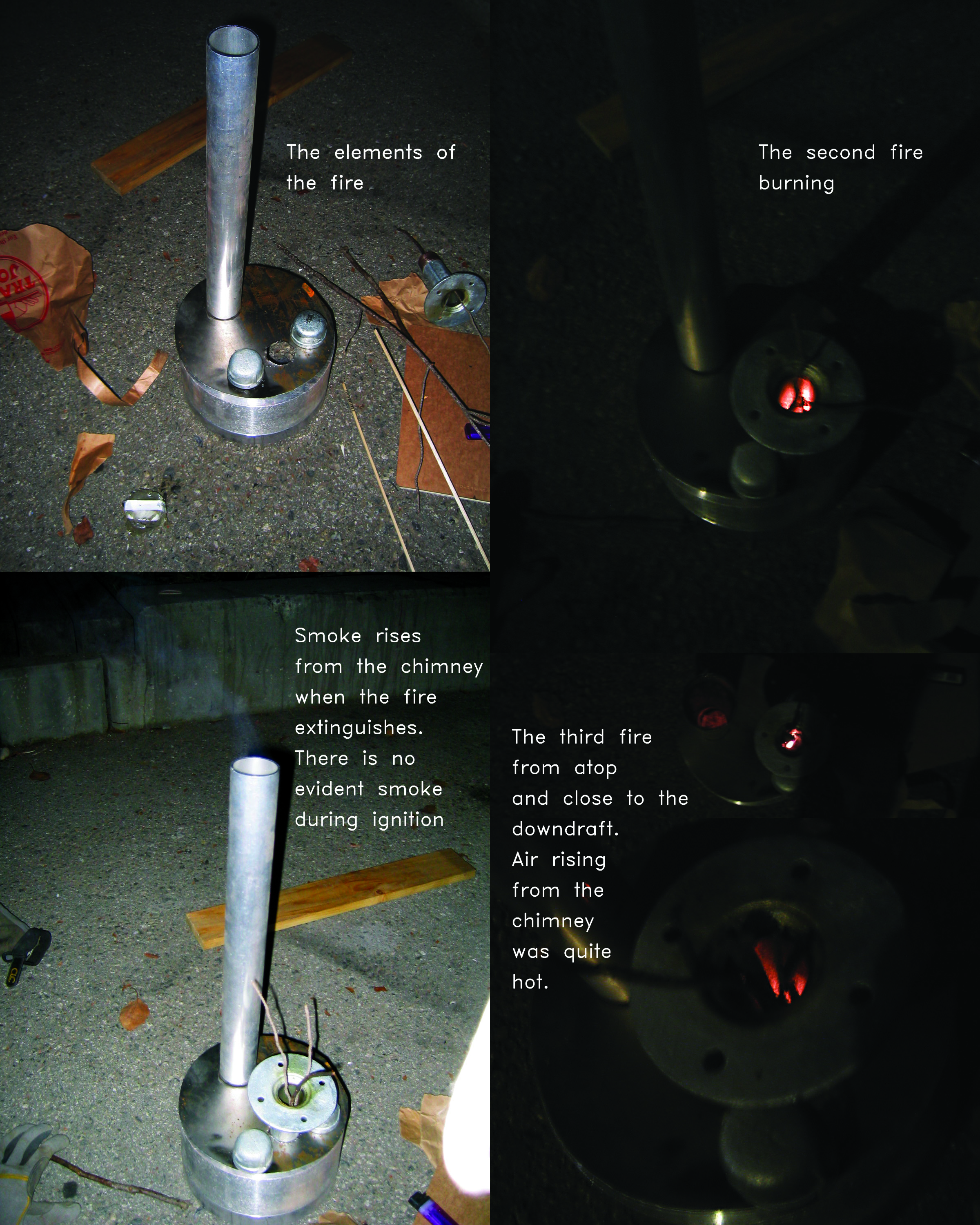 The elements of the fire

The second fire burning

Smoke rises from the chimney when the fire extinguishes. There is no evident smoke during ignition

The third fire from atop and close to the downdraft. Air rising from the chimney was quite hot.